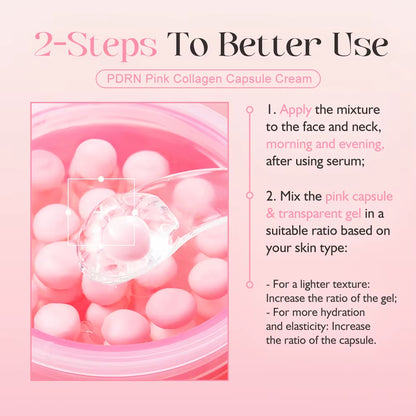 2-Steps To Better Use

PDRN Pink Collagen Capsule Cream

1. Apply the mixture to the face and neck, morning and evening, after using serum;

2. Mix the pink capsule & transparent gel in a suitable ratio based on your skin type:

- For a lighter texture: Increase the ratio of the gel;
- For more hydration and elasticity: Increase the ratio of the capsule.