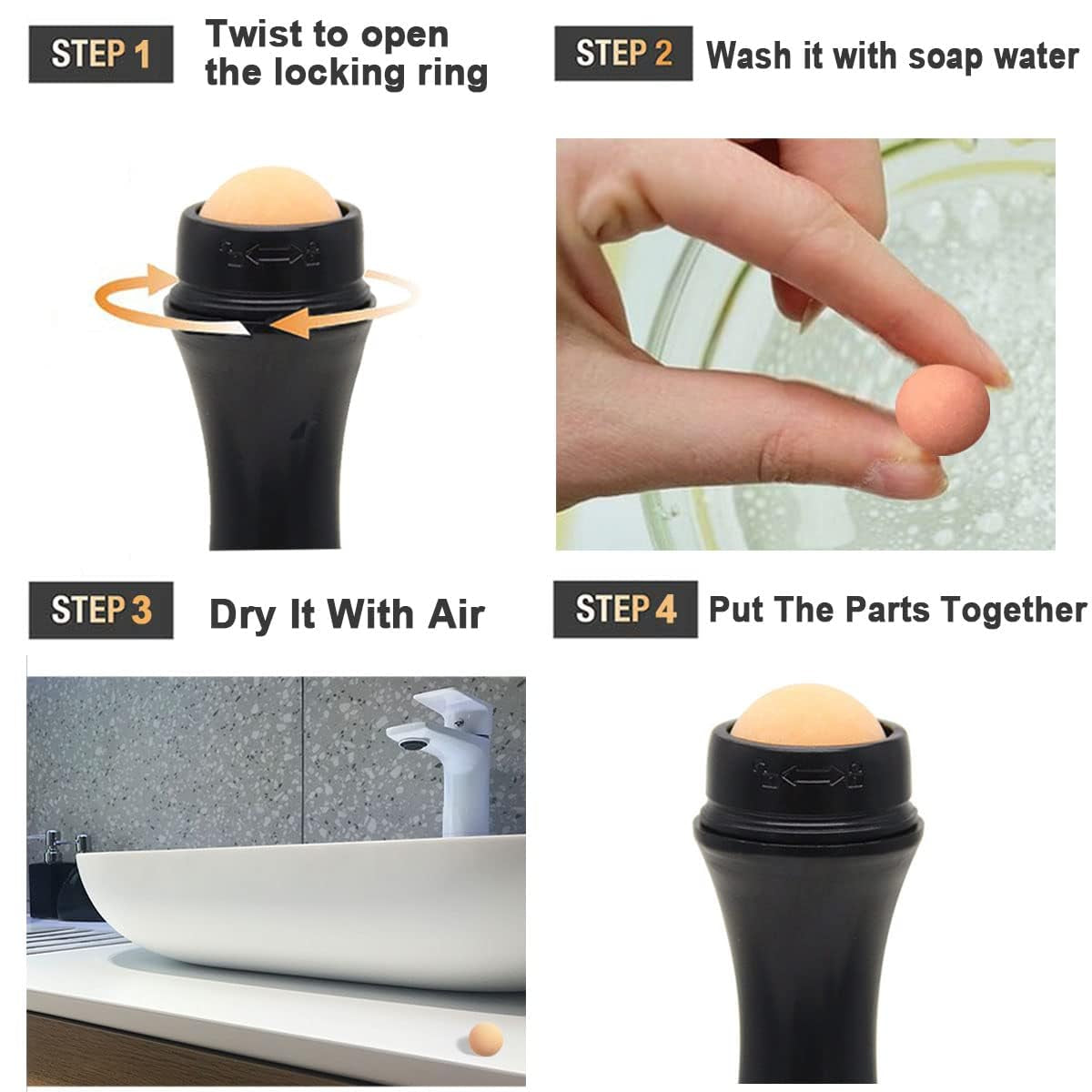 STEP 1
Twist to open the locking ring

STEP 2
Wash it with soap water

STEP 3
Dry It With Air

STEP 4
Put The Parts Together